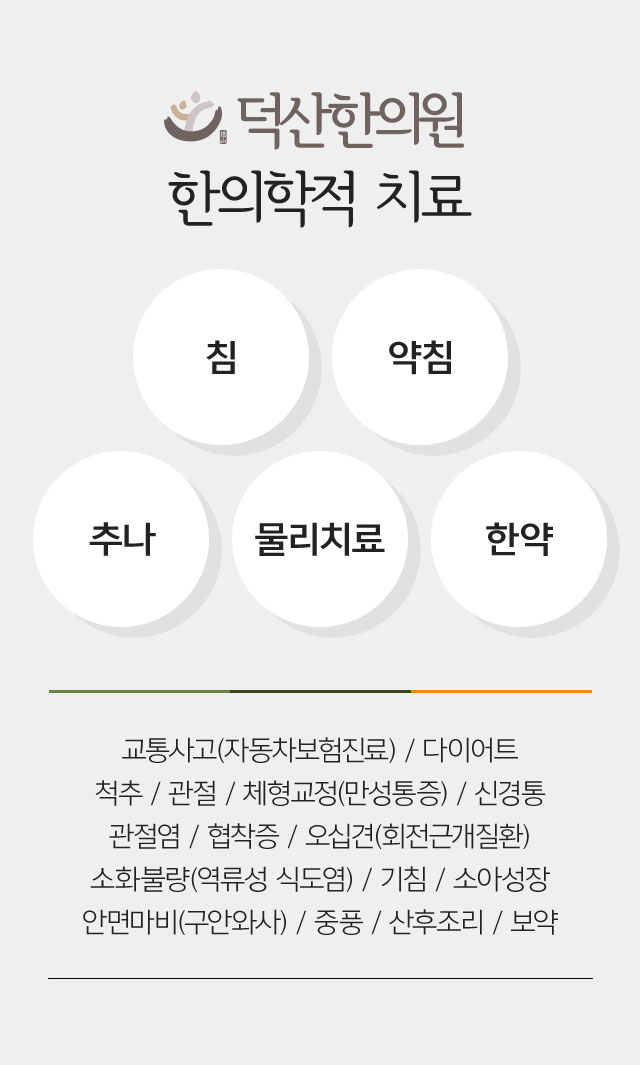 덕산한의원

한의학적 치료

침

약침

추나

물리치료

한약

교통사고(자동차보험진료) / 다이어트
척추 / 관절 / 체형교정(만성통증) / 신경통
관절염 / 협착증 / 오십견(회전근개질환)
소화불량(역류성 식도염) / 기침 / 소아성장
안면마비(구안와사) / 중풍 / 산후조리 / 보약